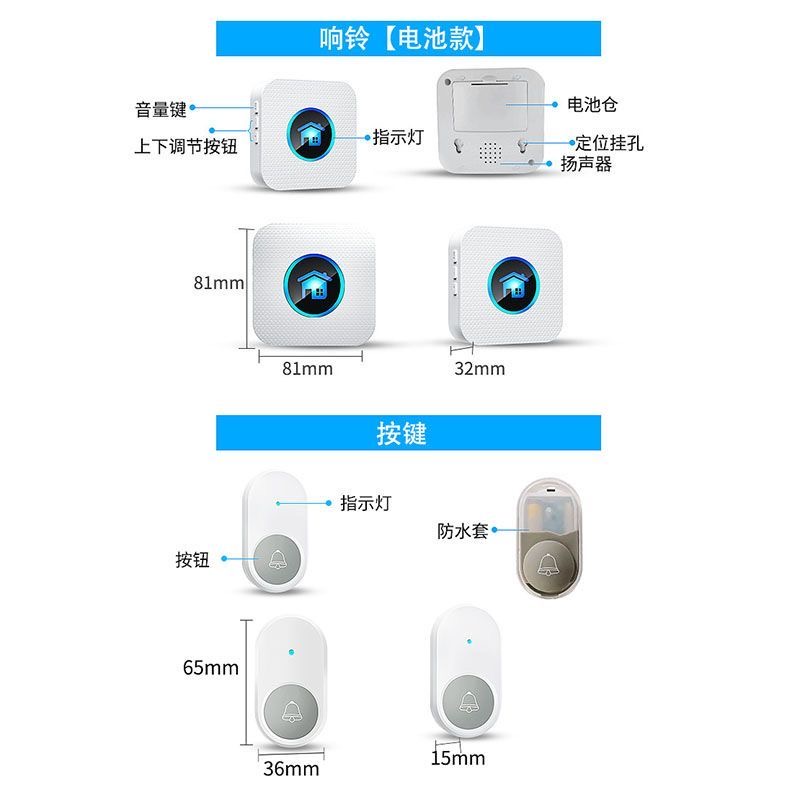 响铃【电池款】

音量键
上下调节按钮
指示灯
电池仓
定位挂孔
扬声器

81mm
81mm
32mm

按键

指示灯
按钮
防水套

65mm
36mm
15mm